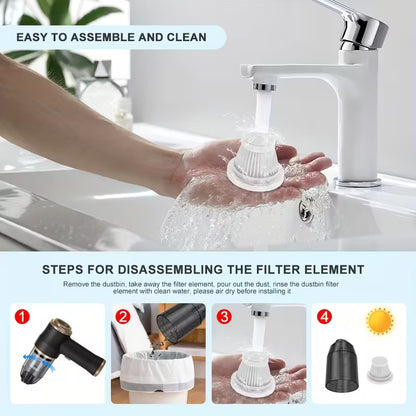 EASY TO ASSEMBLE AND CLEAN

STEPS FOR DISASSEMBLING THE FILTER ELEMENT

Remove the dustbin, take away the filter element, pour out the dust, rinse the dustbin filter element with clean water, please air dry before installing it

1

2

3

4